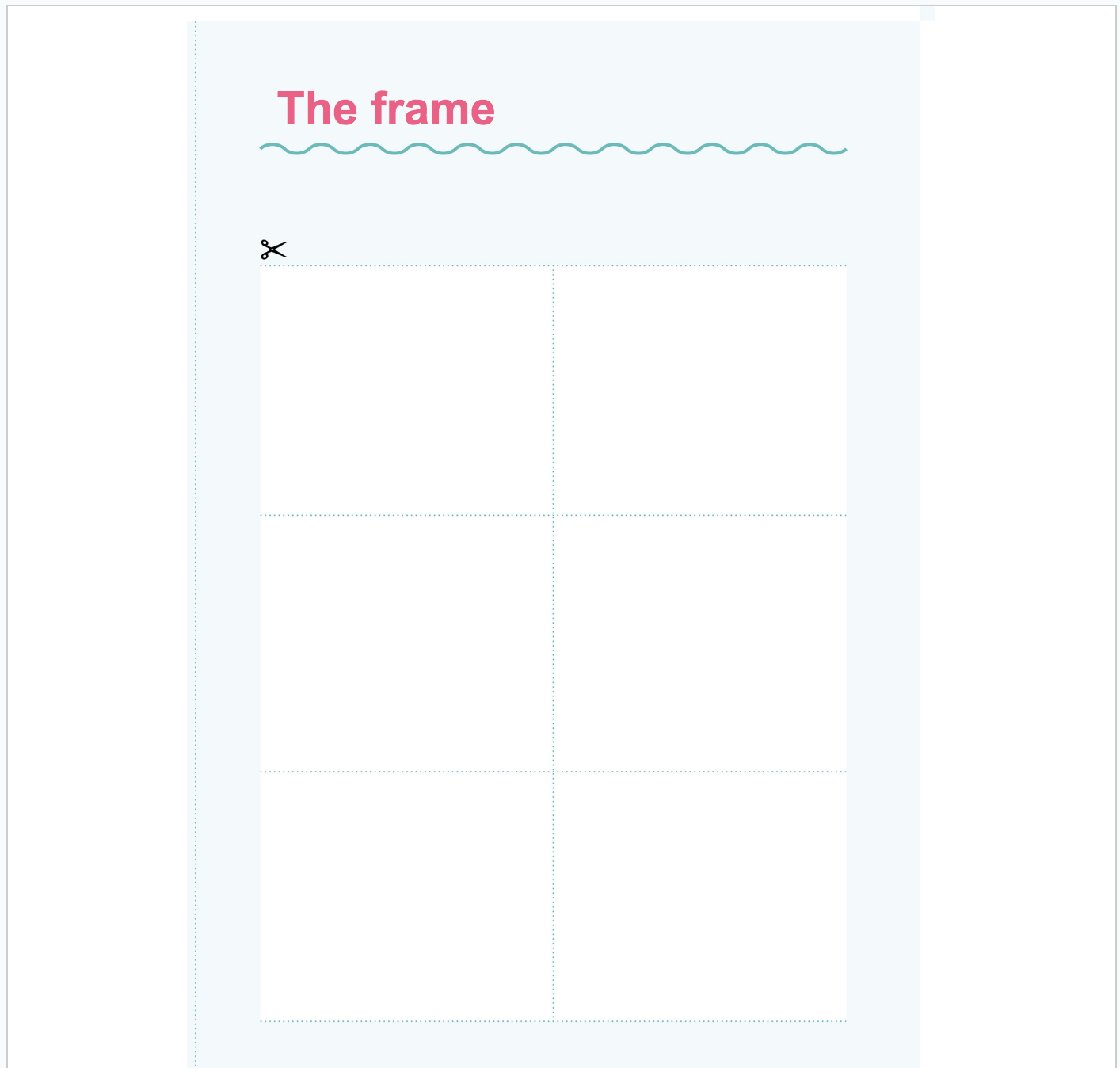 The frame